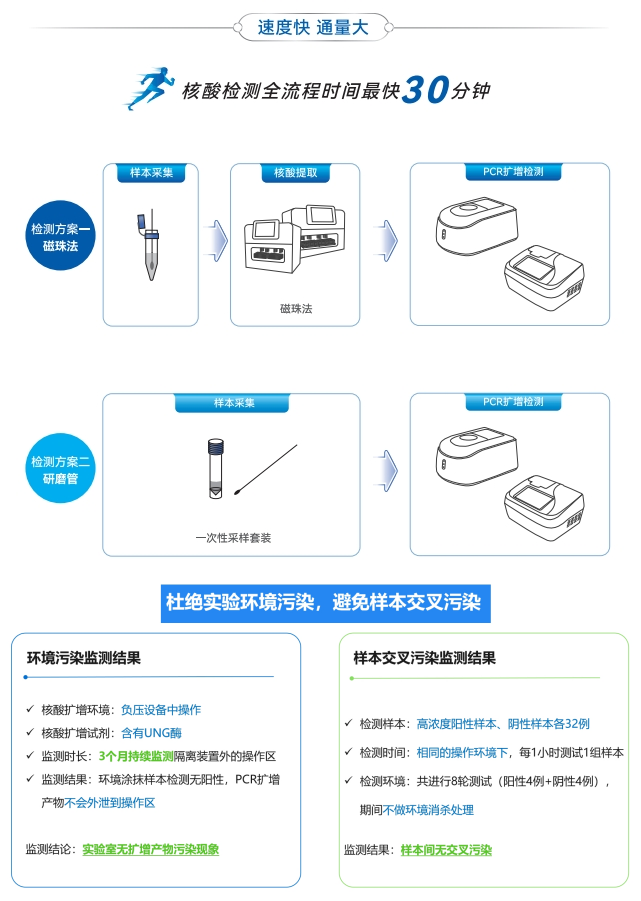 速度快 通量大

核酸检测全流程时间最快30分钟

检测方案一
磁珠法

样本采集

核酸提取

磁珠法

PCR扩增检测

检测方案二
研磨管

样本采集

一次性采样套装

PCR扩增检测

杜绝实验环境污染，避免样本交叉污染

环境污染监测结果

✓ 核酸扩增环境：负压设备中操作
✓ 核酸扩增试剂：含有UNG酶
✓ 监测时长：3个月持续监测隔离装置外的操作区
✓ 监测结果：环境涂抹样本检测无阳性，PCR扩增产物不会外泄到操作区

监测结论：实验室无扩增产物污染现象

样本交叉污染监测结果

✓ 检测样本：高浓度阳性样本、阴性样本各32例
✓ 检测时间：相同的操作环境下，每1小时测试1组样本
✓ 检测环境：共进行8轮测试（阳性4例+阴性4例），期间不做环境消杀处理

监测结果：样本间无交叉污染